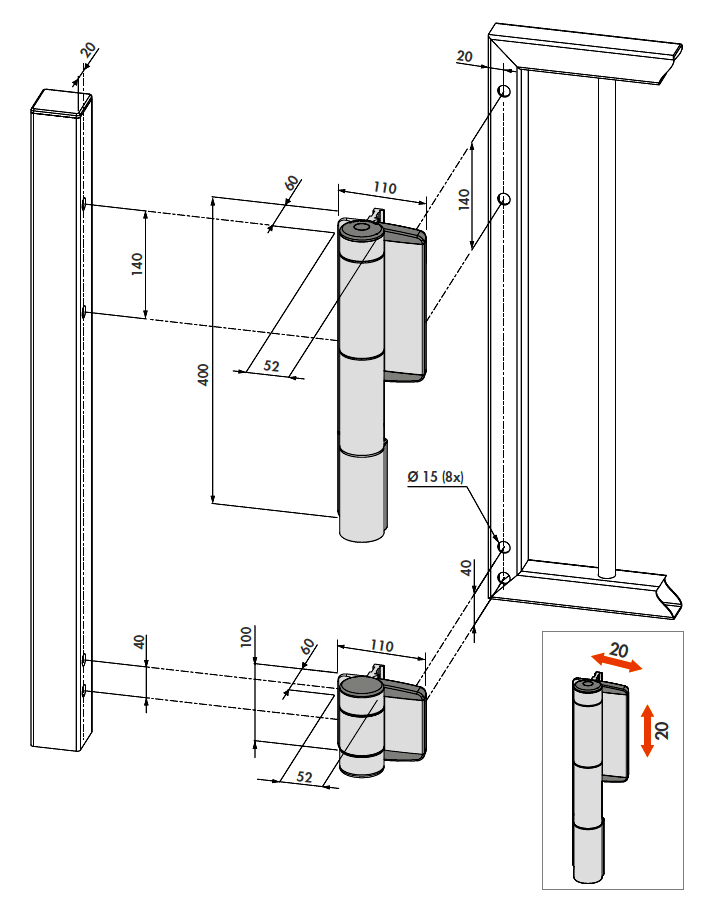 20
20
60
110
140
140
400
52
Ø 15 (8x)
40
40
100
60
110
52
20
20