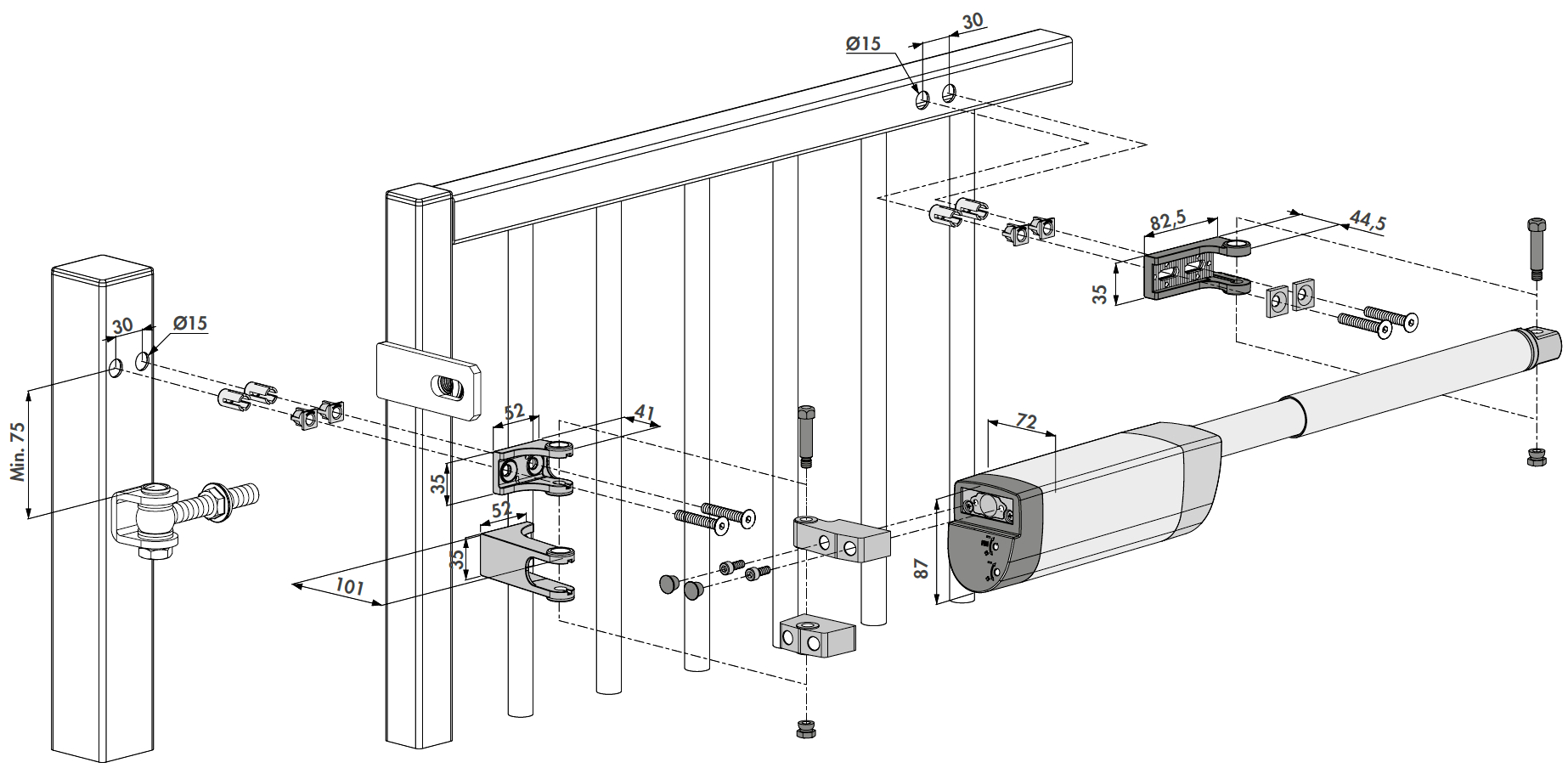 Ø15
30
82,5
44,5
35
30
Ø15
Min. 75
52
41
35
52
35
101
72
87